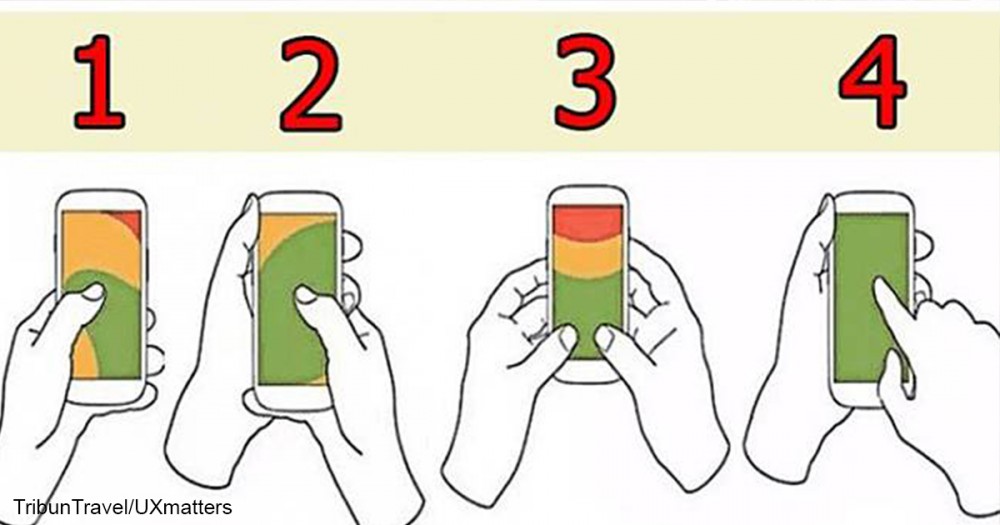 1 2 3 4

TribunTravel/UXmatters